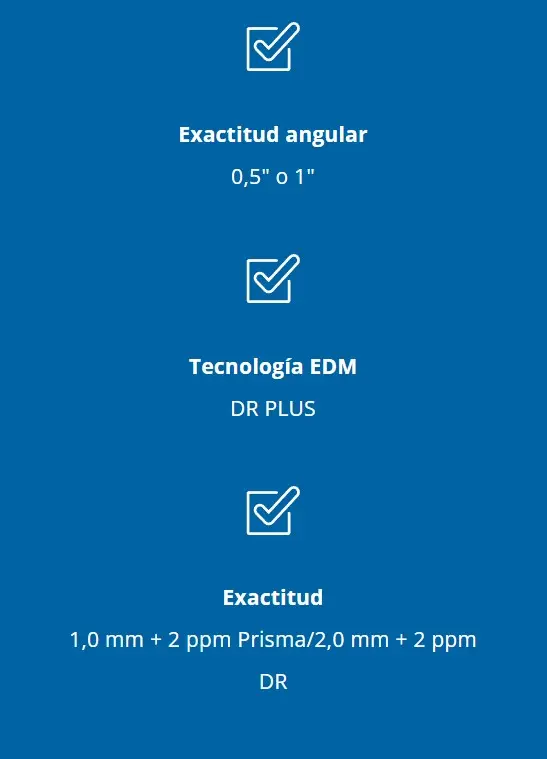 ☑

Exactitud angular

0,5" o 1"

☑

Tecnología EDM

DR PLUS

☑

Exactitud

1,0 mm + 2 ppm Prisma/2,0 mm + 2 ppm DR